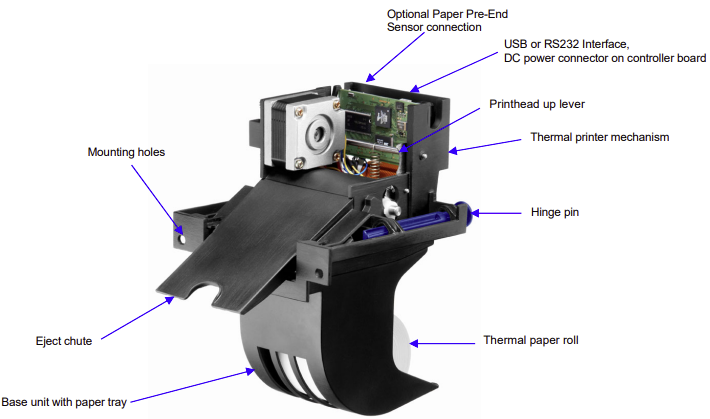 Optional Paper Pre-End
Sensor connection

USB or RS232 Interface,
DC power connector on controller board

Printhead up lever

Thermal printer mechanism

Mounting holes

Hinge pin

Eject chute

Thermal paper roll

Base unit with paper tray